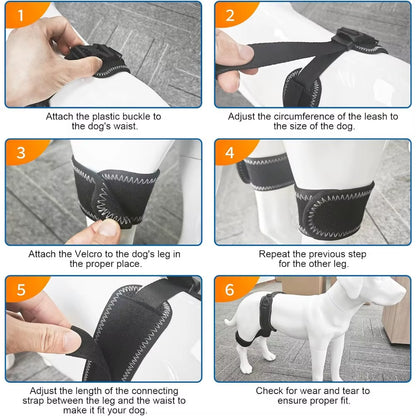 1

Attach the plastic buckle to the dog's waist.

2

Adjust the circumference of the leash to the size of the dog.

3

Attach the Velcro to the dog's leg in the proper place.

4

Repeat the previous step for the other leg.

5

Adjust the length of the connecting strap between the leg and the waist to make it fit your dog.

6

Check for wear and tear to ensure proper fit.